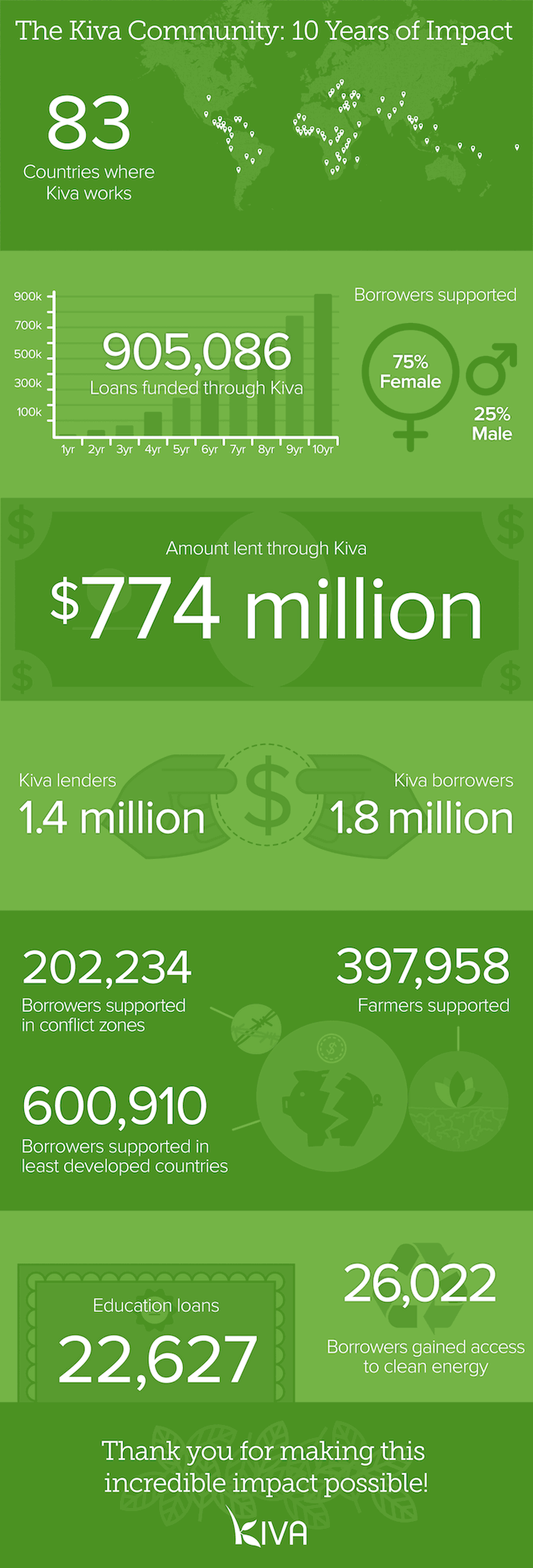 The Kiva Community: 10 Years of Impact

83
Countries where Kiva works

900k
700k
500k
300k
100k
1yr 2yr 3yr 4yr 5yr 6yr 7yr 8yr 9yr 10yr

905,086
Loans funded through Kiva

Borrowers supported
75% Female
25% Male

Amount lent through Kiva
$774 million

Kiva lenders
1.4 million

Kiva borrowers
1.8 million

202,234
Borrowers supported in conflict zones

397,958
Farmers supported

600,910
Borrowers supported in least developed countries

Education loans
22,627

26,022
Borrowers gained access to clean energy

Thank you for making this incredible impact possible!

KIVA